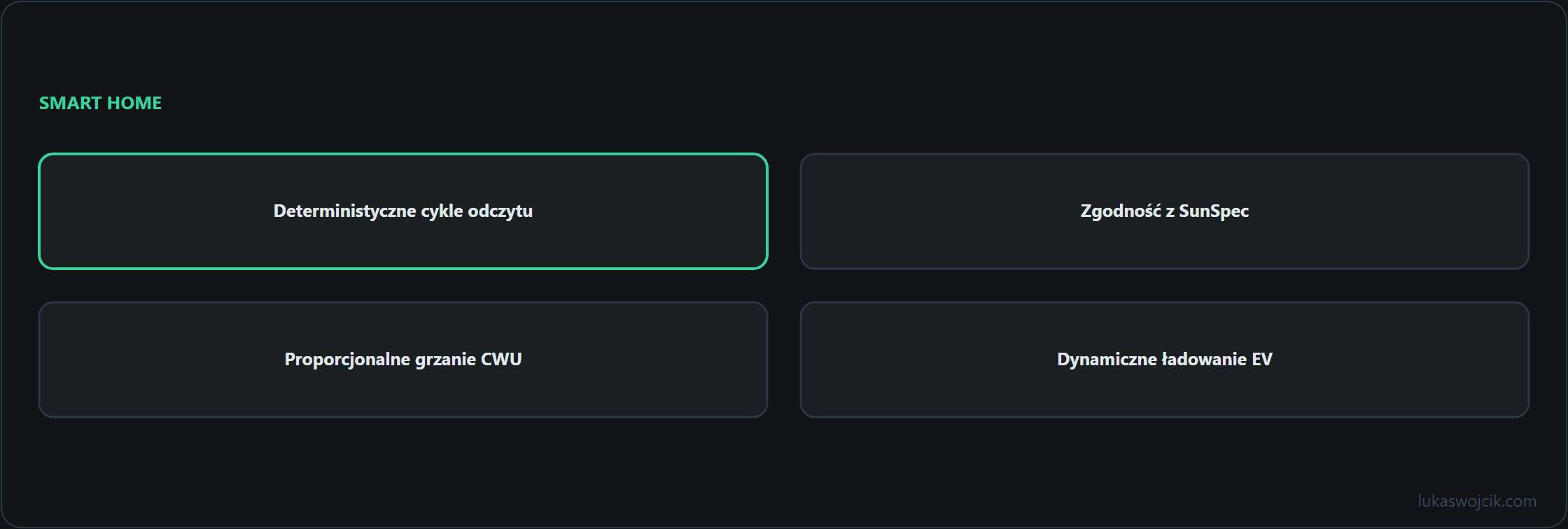 SMART HOME

Deterministyczne cykle odczytu

Zgodność z SunSpec

Proporcjonalne grzanie CWU

Dynamiczne ładowanie EV

lukaswojcik.com