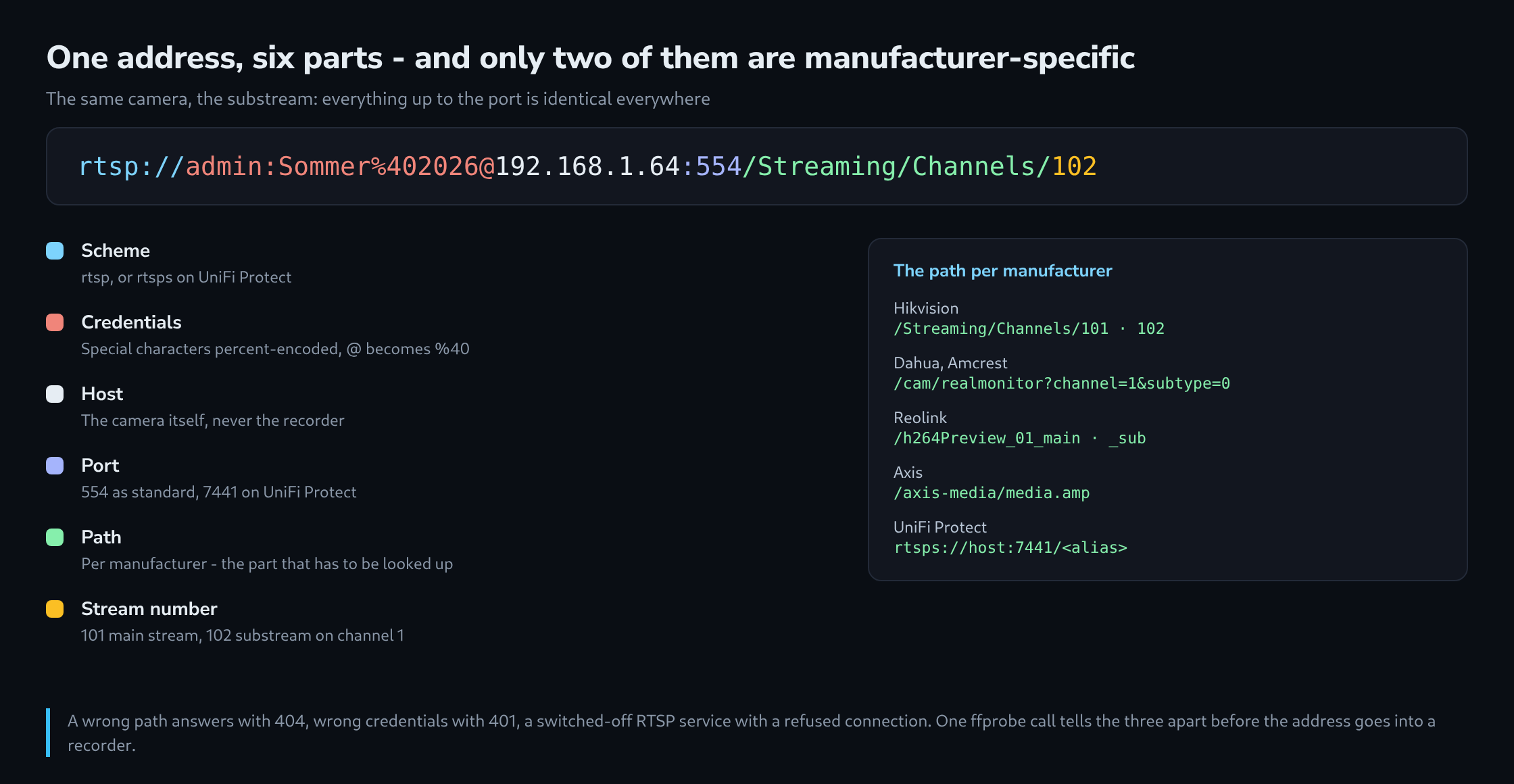 One address, six parts - and only two of them are manufacturer-specific

The same camera, the substream: everything up to the port is identical everywhere

rtsp://admin:Sommer%402026@192.168.1.64:554/Streaming/Channels/102

Scheme
rtsp, or rtsps on UniFi Protect

Credentials
Special characters percent-encoded, @ becomes %40

Host
The camera itself, never the recorder

Port
554 as standard, 7441 on UniFi Protect

Path
Per manufacturer - the part that has to be looked up

Stream number
101 main stream, 102 substream on channel 1

The path per manufacturer

Hikvision
/Streaming/Channels/101 · 102

Dahua, Amcrest
/cam/realmonitor?channel=1&subtype=0

Reolink
/h264Preview_01_main · _sub

Axis
/axis-media/media.amp

UniFi Protect
rtsps://host:7441/<alias>

A wrong path answers with 404, wrong credentials with 401, a switched-off RTSP service with a refused connection. One ffprobe call tells the three apart before the address goes into a recorder.